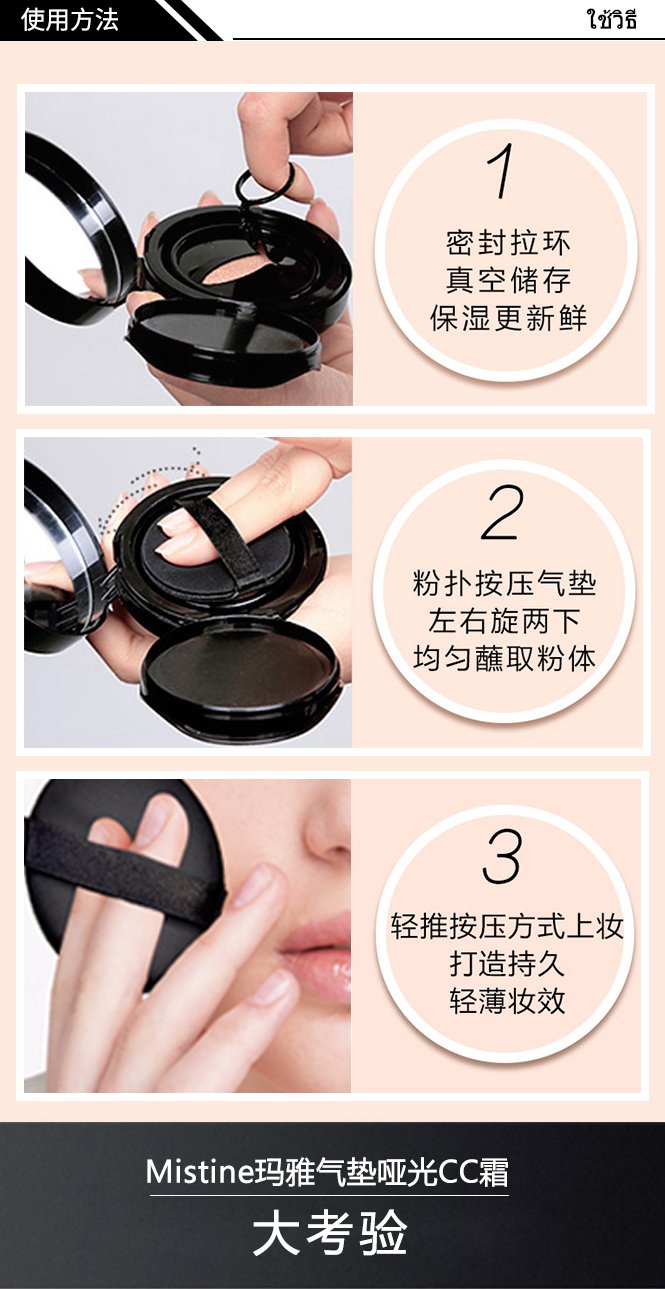 使用方法

ใช้วิธี

1

密封拉环
真空储存
保湿更新鲜

2

粉扑按压气垫
左右旋两下
均匀蘸取粉体

3

轻推按压方式上妆
打造持久
轻薄妆效

Mistine玛雅气垫哑光CC霜

大考验